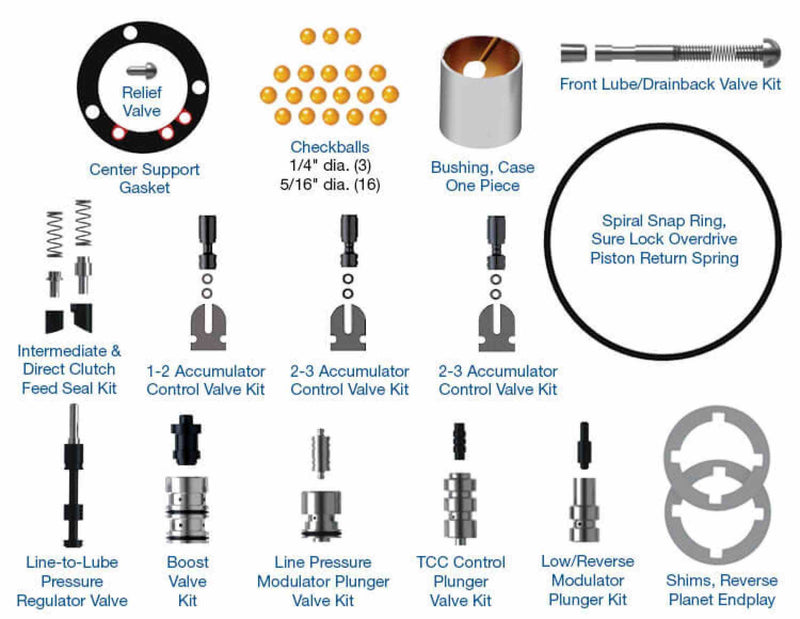 Relief Valve

Center Support Gasket

Checkballs
1/4" dia. (3)
5/16" dia. (16)

Bushing, Case One Piece

Front Lube/Drainback Valve Kit

Spiral Snap Ring, Sure Lock Overdrive Piston Return Spring

Intermediate & Direct Clutch Feed Seal Kit

1-2 Accumulator Control Valve Kit

2-3 Accumulator Control Valve Kit

2-3 Accumulator Control Valve Kit

Line-to-Lube Pressure Regulator Valve

Boost Valve Kit

Line Pressure Modulator Plunger Valve Kit

TCC Control Plunger Valve Kit

Low/Reverse Modulator Plunger Kit

Shims, Reverse Planet Endplay