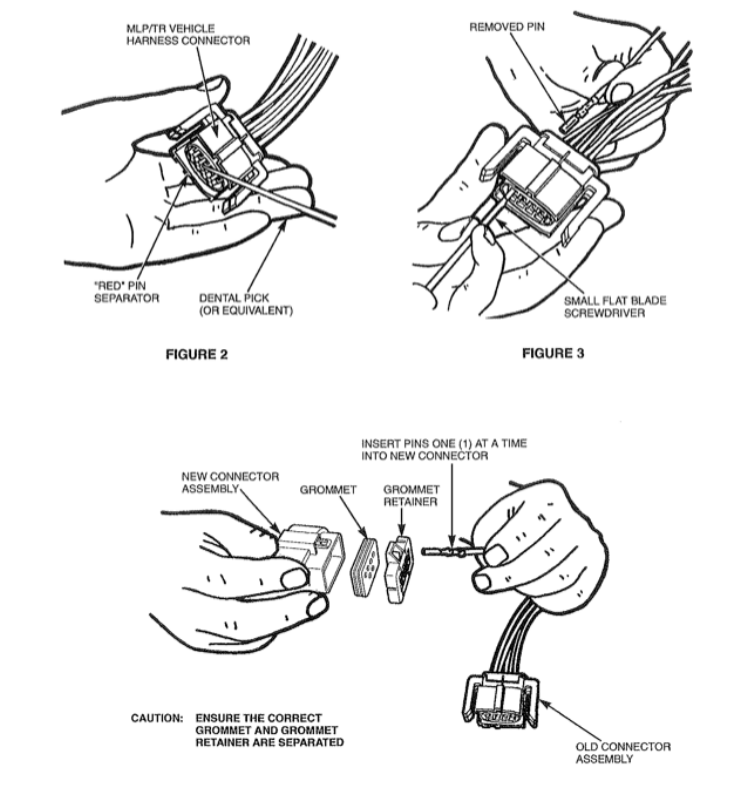 MLP/TR VEHICLE HARNESS CONNECTOR

"RED" PIN SEPARATOR

DENTAL PICK (OR EQUIVALENT)

FIGURE 2

REMOVED PIN

SMALL FLAT BLADE SCREWDRIVER

FIGURE 3

INSERT PINS ONE (1) AT A TIME INTO NEW CONNECTOR

NEW CONNECTOR ASSEMBLY

GROMMET

GROMMET RETAINER

CAUTION: ENSURE THE CORRECT GROMMET AND GROMMET RETAINER ARE SEPARATED

OLD CONNECTOR ASSEMBLY